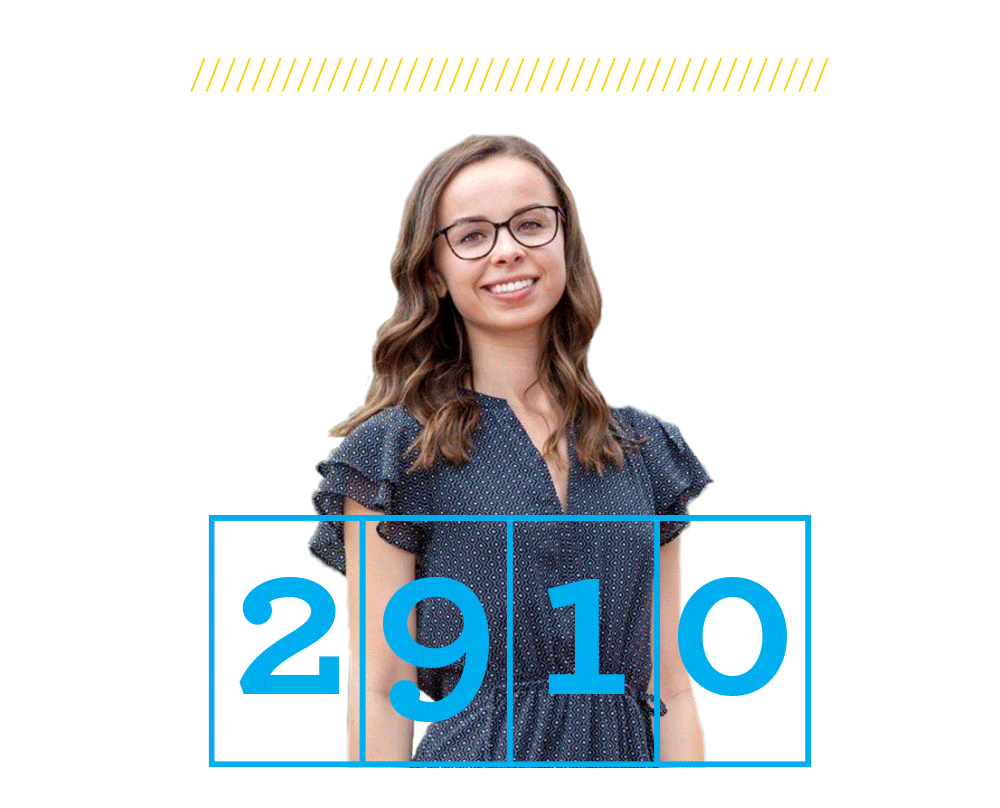 2910